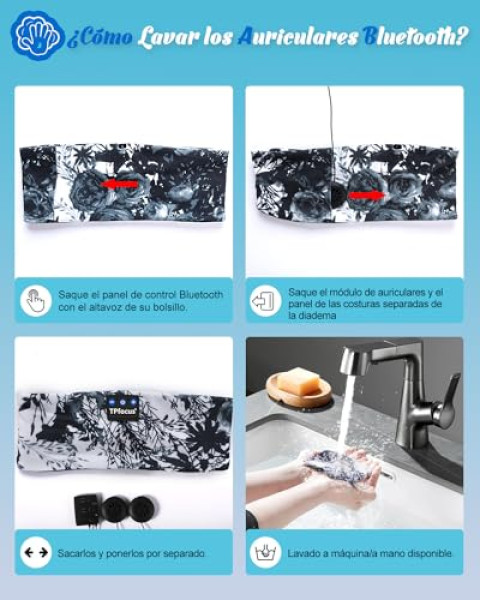 ¿Cómo Lavar los Auriculares Bluetooth?

Saque el panel de control Bluetooth con el altavoz de su bolsillo.

Saque el módulo de auriculares y el panel de las costuras separadas de la diadema

TPfocus

Sacarlos y ponerlos por separado.

Lavado a máquina/a mano disponible.